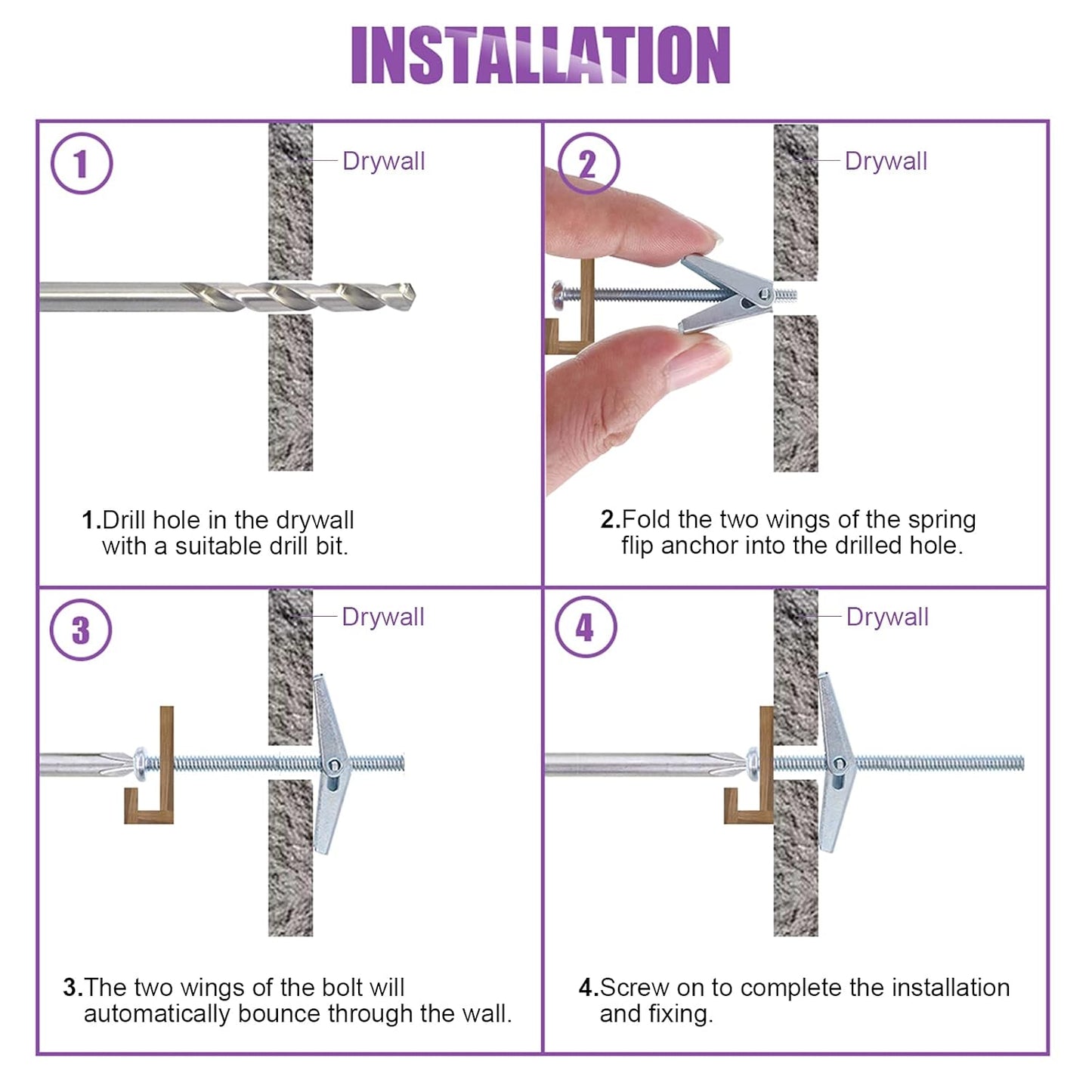 INSTALLATION

1

Drywall

1.Drill hole in the drywall with a suitable drill bit.

2

Drywall

2.Fold the two wings of the spring flip anchor into the drilled hole.

3

Drywall

3.The two wings of the bolt will automatically bounce through the wall.

4

Drywall

4.Screw on to complete the installation and fixing.